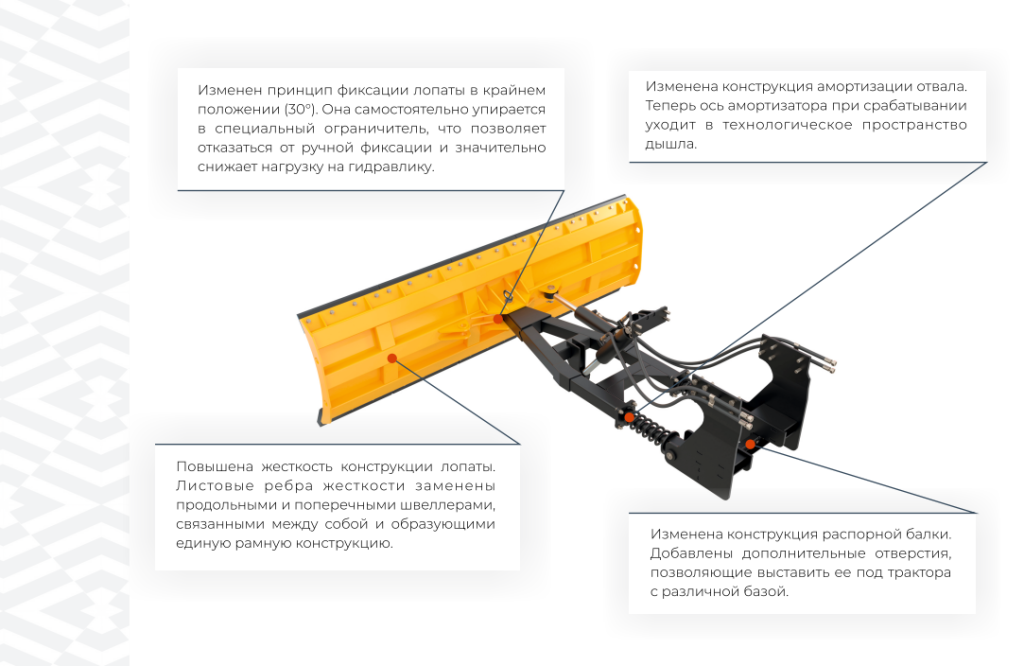 Изменен принцип фиксации лопаты в крайнем положении (30°). Она самостоятельно упирается в специальный ограничитель, что позволяет отказаться от ручной фиксации и значительно снижает нагрузку на гидравлику.

Изменена конструкция амортизации отвала. Теперь ось амортизатора при срабатывании уходит в технологическое пространство дышла.

Повышена жесткость конструкции лопаты. Листовые ребра жесткости заменены продольными и поперечными швеллерами, связанными между собой и образующими единую рамную конструкцию.

Изменена конструкция распорной балки. Добавлены дополнительные отверстия, позволяющие выставить ее под трактора с различной базой.